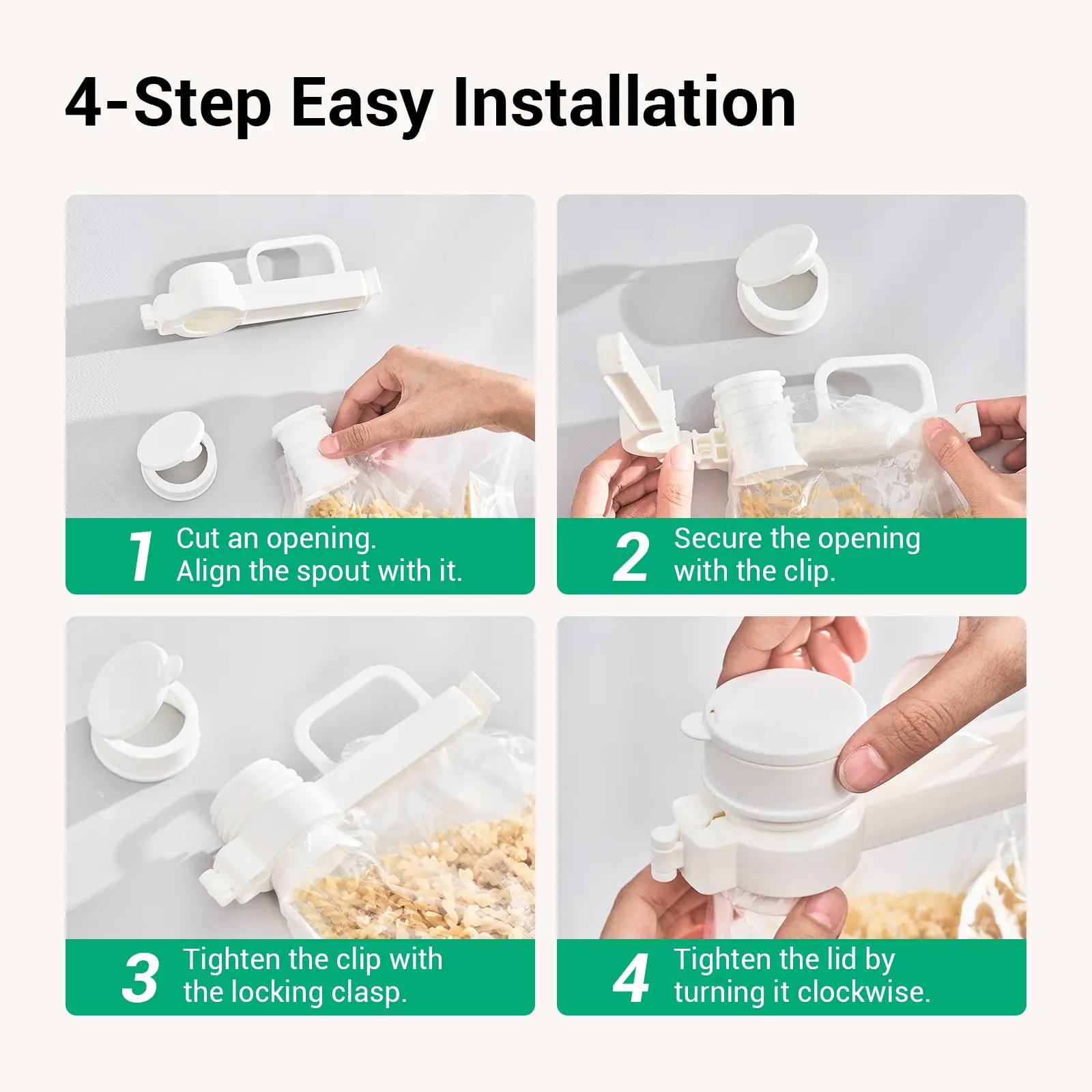 4-Step Easy Installation

1 Cut an opening.
Align the spout with it.

2 Secure the opening
with the clip.

3 Tighten the clip with
the locking clasp.

4 Tighten the lid by
turning it clockwise.