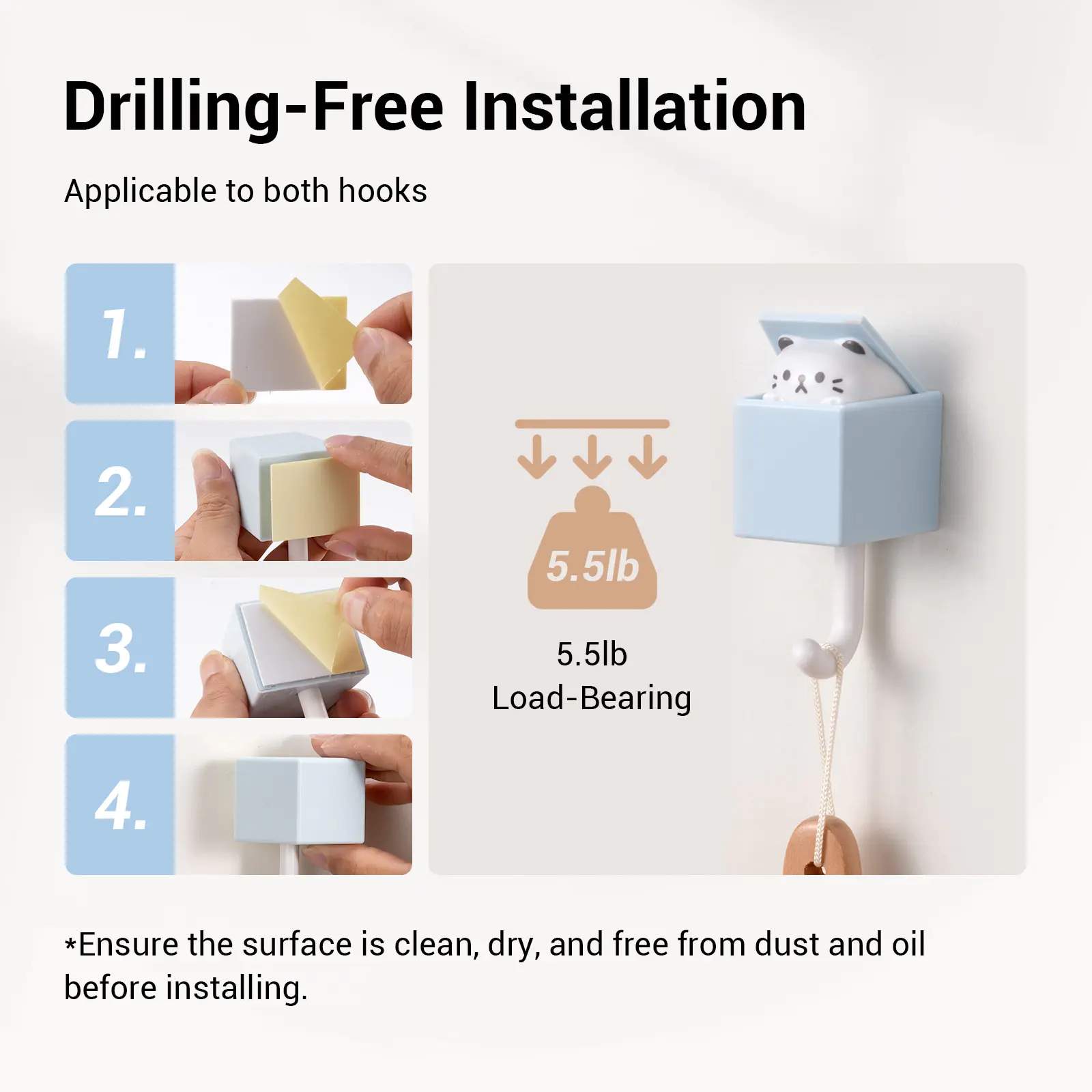 Drilling-Free Installation

Applicable to both hooks

1.

2.

3.

4.

5.5lb

5.5lb
Load-Bearing

*Ensure the surface is clean, dry, and free from dust and oil before installing.